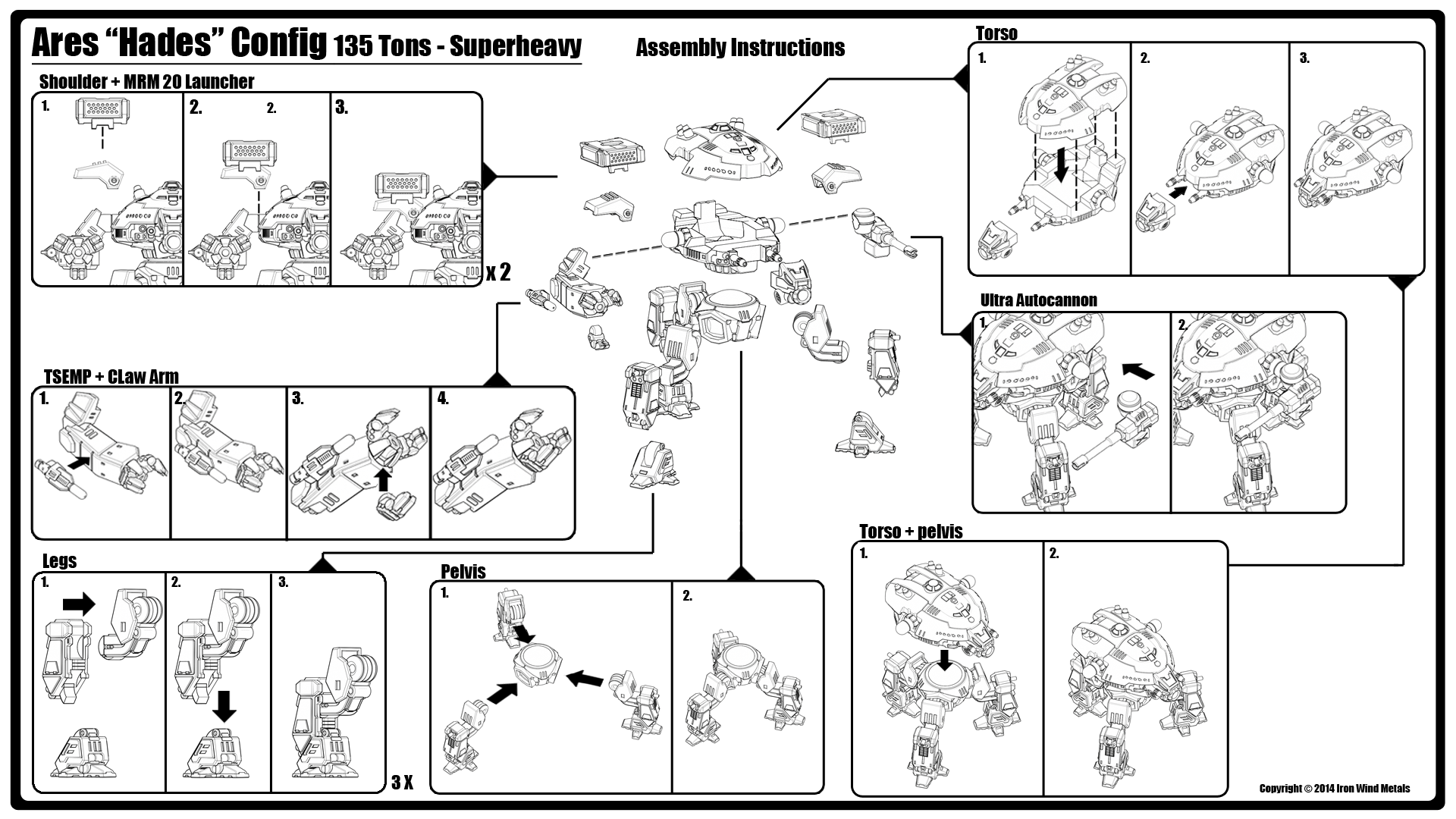 Ares “Hades” Config 135 Tons - Superheavy

Assembly Instructions

Shoulder + MRM 20 Launcher

1.

2. 2.

3.

x 2

Torso

1.

2.

3.

Ultra Autocannon

1.

2.

TSEMP + CLaw Arm

1.

2.

3.

4.

Legs

1.

2.

3.

3 X

Pelvis

1.

2.

Torso + pelvis

1.

2.

Copyright © 2014 Iron Wind Metals